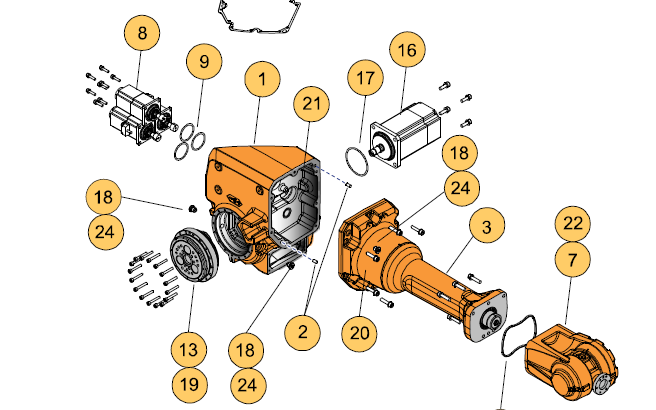 8
9
1
21
17
16
18
24
18
24
3
22
7
13
19
18
24
2
20